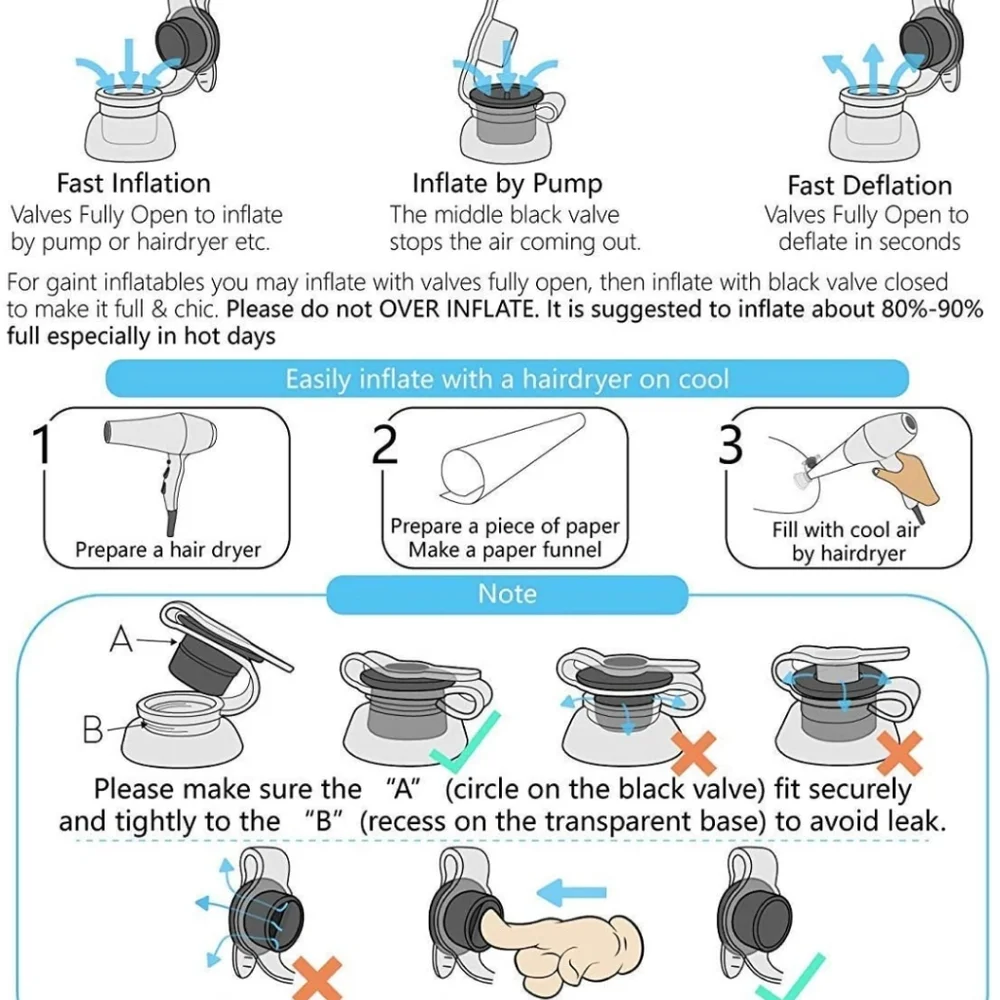 Fast Inflation
Valves Fully Open to inflate by pump or hairdryer etc.

Inflate by Pump
The middle black valve stops the air coming out.

Fast Deflation
Valves Fully Open to deflate in seconds

For gaint inflatables you may inflate with valves fully open, then inflate with black valve closed to make it full & chic. Please do not OVER INFLATE. It is suggested to inflate about 80%-90% full especially in hot days

Easily inflate with a hairdryer on cool

1
Prepare a hair dryer

2
Prepare a piece of paper
Make a paper funnel

3
Fill with cool air by hairdryer

Note

A
B

Please make sure the "A" (circle on the black valve) fit securely and tightly to the "B" (recess on the transparent base) to avoid leak.